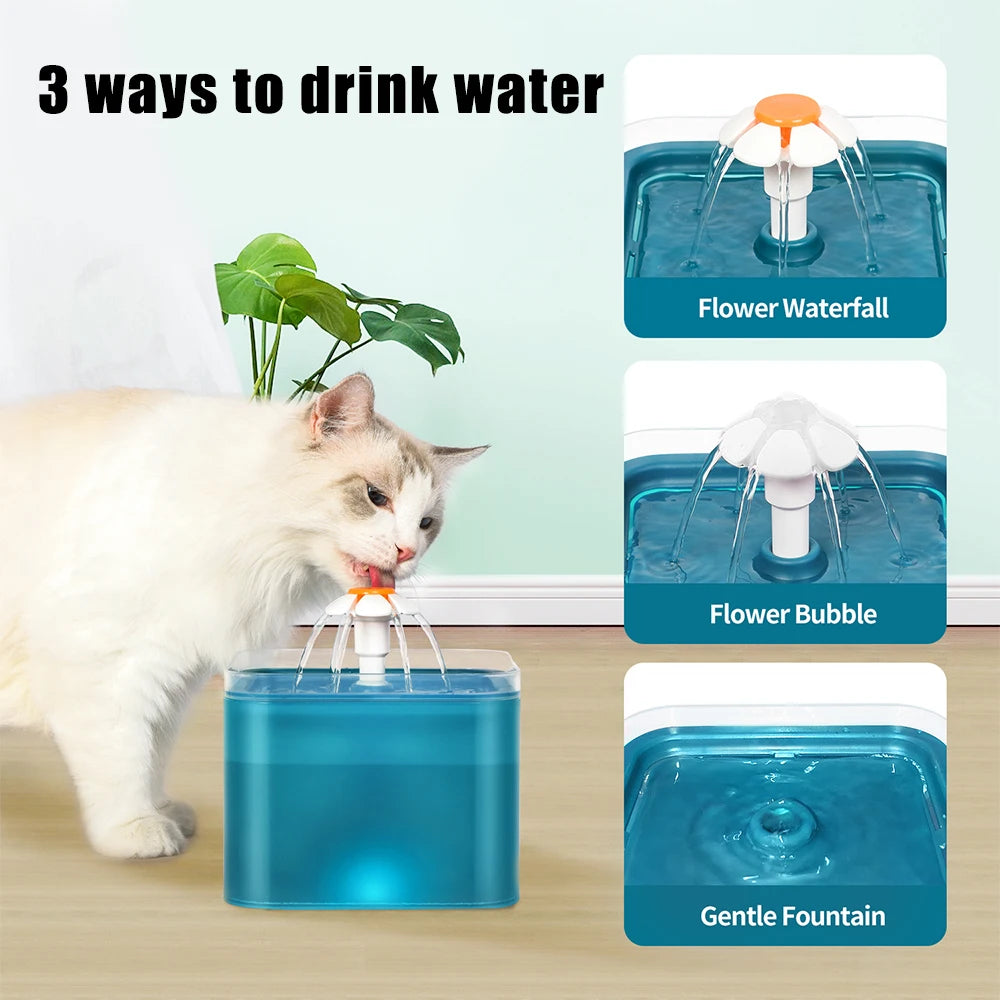 3 ways to drink water

Flower Waterfall

Flower Bubble

Gentle Fountain