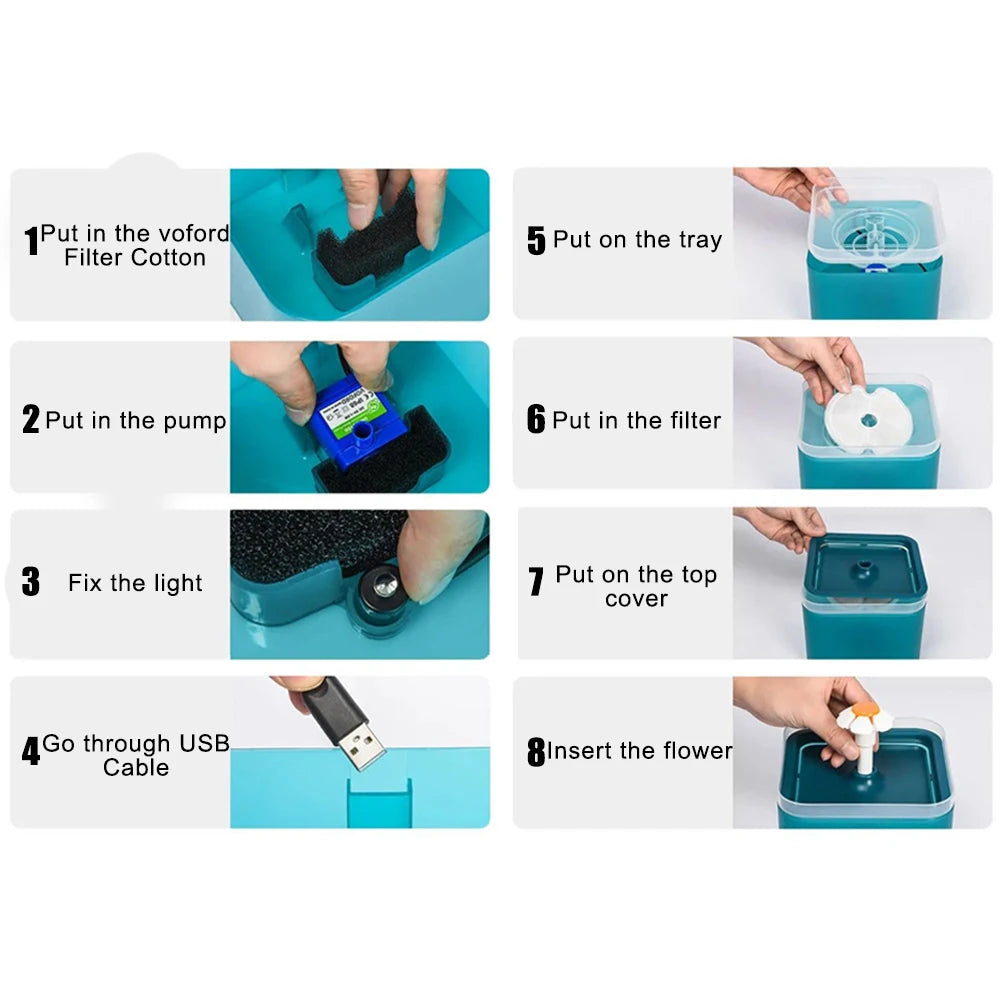 1 Put in the voford Filter Cotton

2 Put in the pump

3 Fix the light

4 Go through USB Cable

5 Put on the tray

6 Put in the filter

7 Put on the top cover

8 Insert the flower